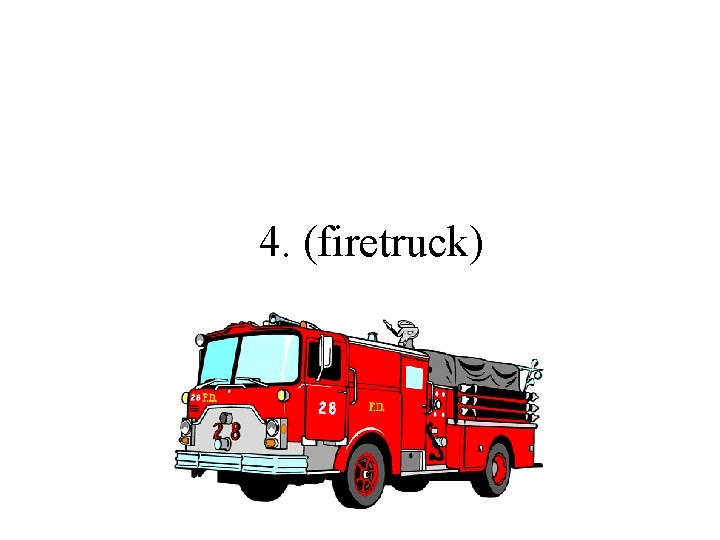 4. (firetruck)

28 F.D.

28

28

F.D.