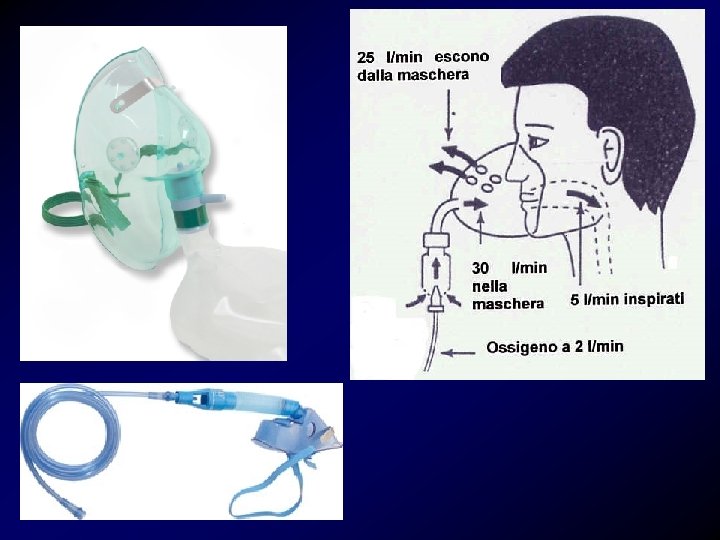 25 l/min escono dalla maschera

30 l/min nella maschera

5 l/min inspirati

Ossigeno a 2 l/min