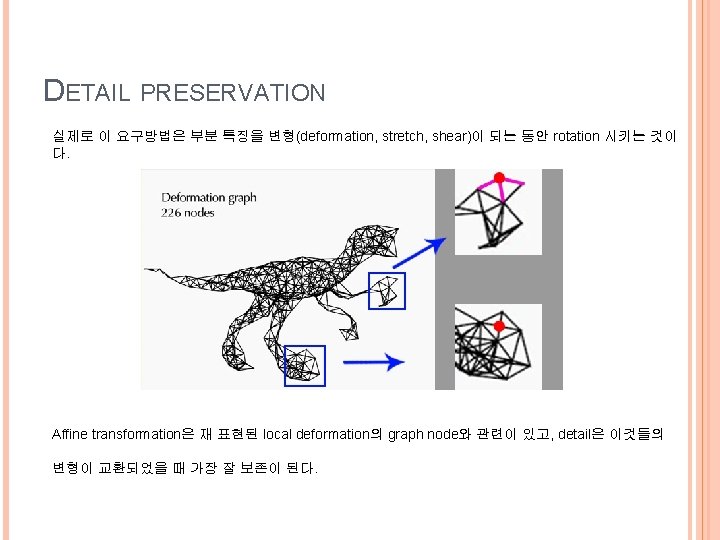 DETAIL PRESERVATION

실제로 이 요구방법은 부분 특징을 변형(deformation, stretch, shear)이 되는 동안 rotation 시키는 것이다.

Deformation graph
226 nodes

Affine transformation은 재 표현된 local deformation의 graph node와 관련이 있고, detail은 이것들의 변형이 교환되었을 때 가장 잘 보존이 된다.