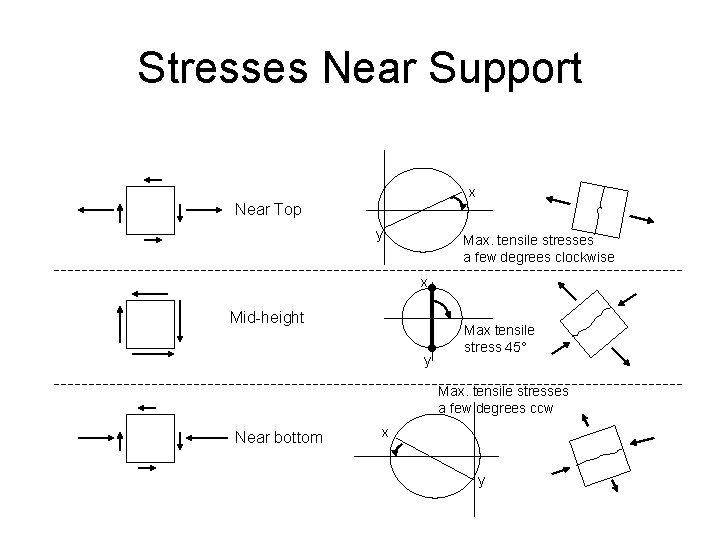 Stresses Near Support

Near Top

x

y

Max. tensile stresses a few degrees clockwise

Mid-height

x

y

Max tensile stress 45°

Max. tensile stresses a few degrees ccw

Near bottom

x

y