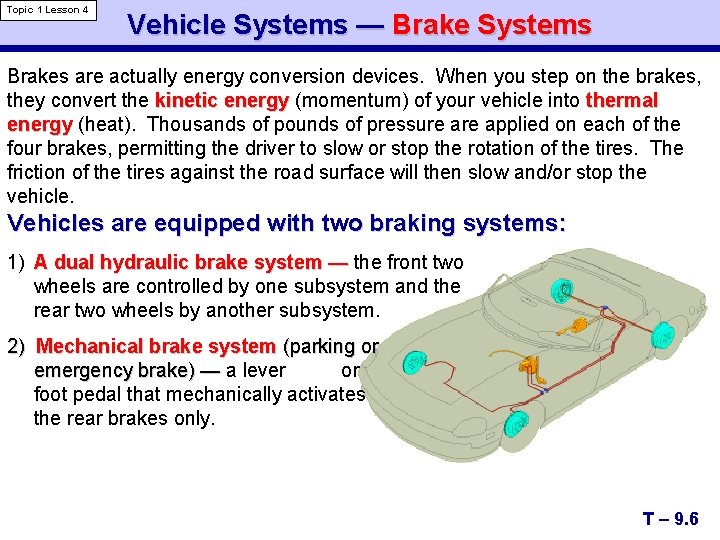 Topic 1 Lesson 4

Vehicle Systems — Brake Systems

Brakes are actually energy conversion devices. When you step on the brakes, they convert the kinetic energy (momentum) of your vehicle into thermal energy (heat). Thousands of pounds of pressure are applied on each of the four brakes, permitting the driver to slow or stop the rotation of the tires. The friction of the tires against the road surface will then slow and/or stop the vehicle.

Vehicles are equipped with two braking systems:

1) A dual hydraulic brake system — the front two wheels are controlled by one subsystem and the rear two wheels by another subsystem.

2) Mechanical brake system (parking or emergency brake) — a lever or foot pedal that mechanically activates the rear brakes only.

T – 9.6