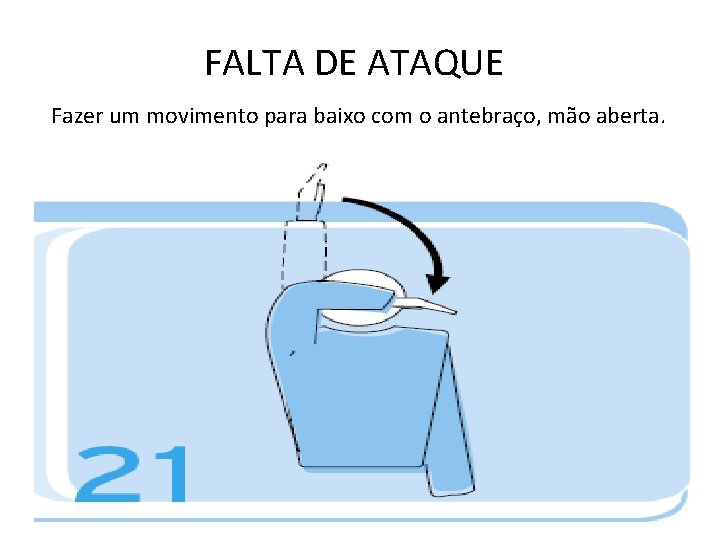 FALTA DE ATAQUE

Fazer um movimento para baixo com o antebraço, mão aberta.

21