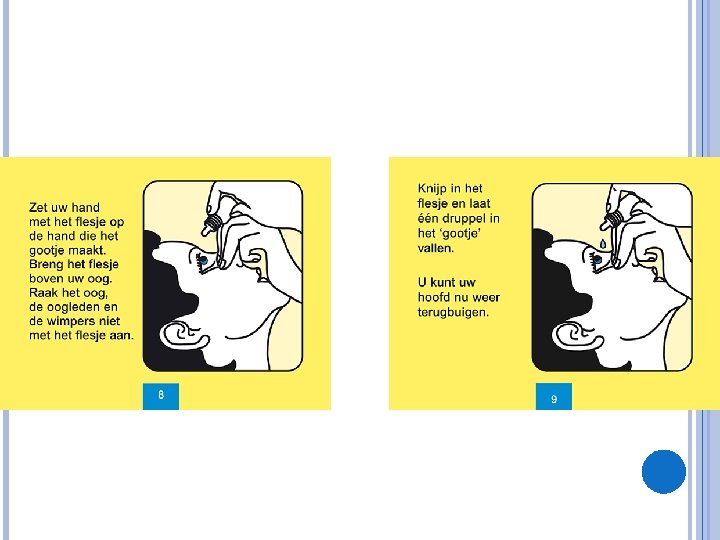 Zet uw hand met het flesje op de hand die het gootje maakt. Breng het flesje boven uw oog. Raak het oog, de oogleden en de wimpers niet met het flesje aan.

8

Knijp in het flesje en laat één druppel in het 'gootje' vallen.

U kunt uw hoofd nu weer terugbuigen.

9