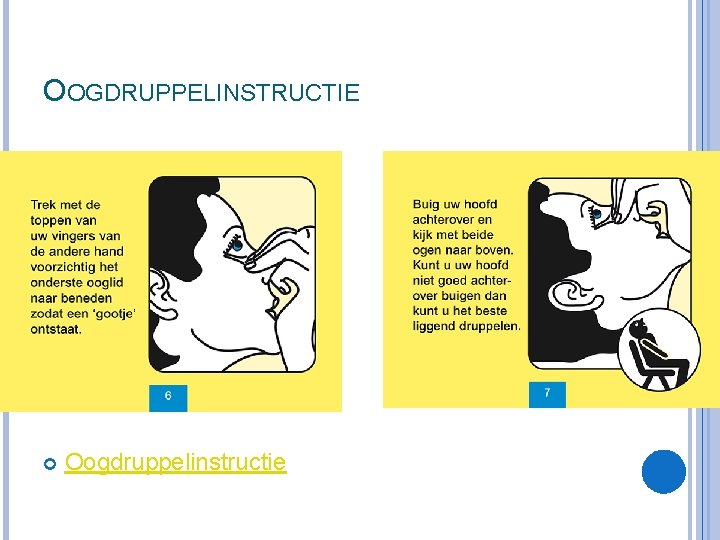 OOGDRUPPELINSTRUCTIE

Trek met de toppen van uw vingers van de andere hand voorzichtig het onderste ooglid naar beneden zodat een 'gootje' ontstaat.

6

Buig uw hoofd achterover en kijk met beide ogen naar boven. Kunt u uw hoofd niet goed achterover buigen dan kunt u het beste liggend druppelen.

7

Oogdruppelinstructie