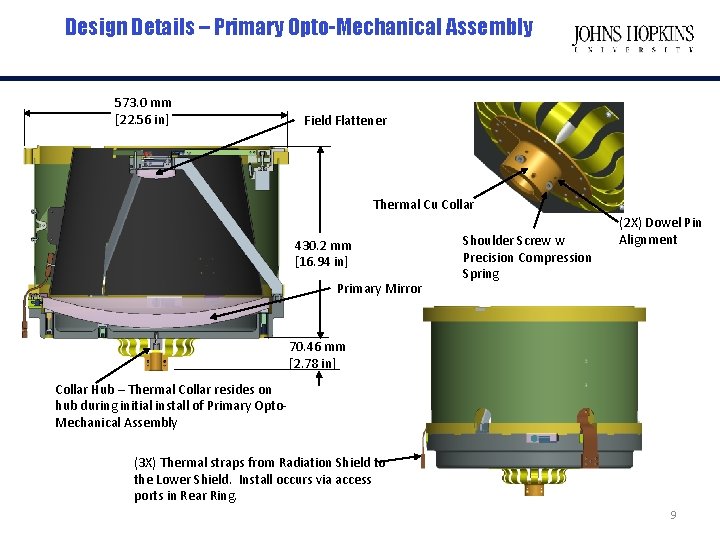 Design Details – Primary Opto-Mechanical Assembly

JOHNS HOPKINS
UNIVERSITY

573.0 mm
[22.56 in]

Field Flattener

430.2 mm
[16.94 in]

Primary Mirror

70.46 mm
[2.78 in]

Collar Hub – Thermal Collar resides on hub during initial install of Primary Opto-Mechanical Assembly

Thermal Cu Collar

Shoulder Screw w Precision Compression Spring

(2X) Dowel Pin Alignment

(3X) Thermal straps from Radiation Shield to the Lower Shield. Install occurs via access ports in Rear Ring.

9