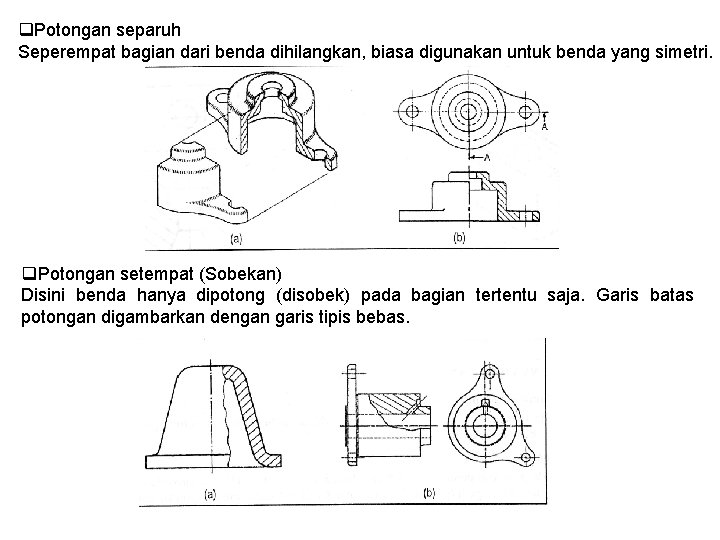 ❑Potongan separuh
Seperempat bagian dari benda dihilangkan, biasa digunakan untuk benda yang simetri.

A

A

(a)

(b)

❑Potongan setempat (Sobekan)
Disini benda hanya dipotong (disobek) pada bagian tertentu saja. Garis batas potongan digambarkan dengan garis tipis bebas.

(a)

(b)