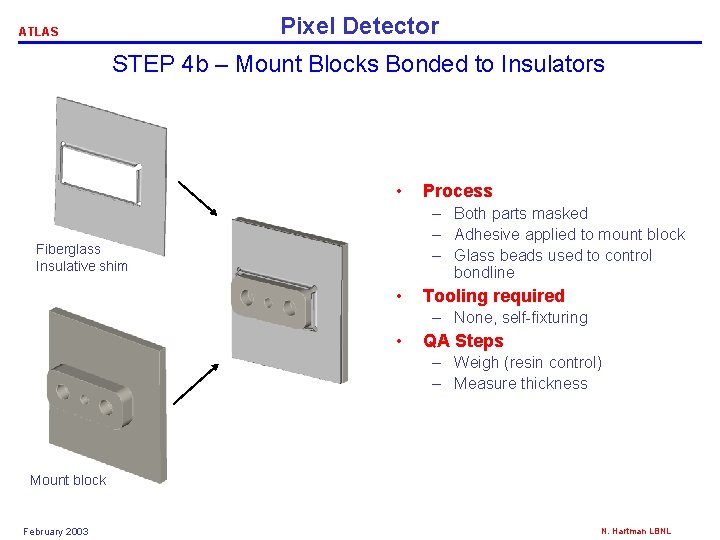 ATLAS

Pixel Detector

STEP 4b – Mount Blocks Bonded to Insulators

Fiberglass Insulative shim

Mount block

• Process
– Both parts masked
– Adhesive applied to mount block
– Glass beads used to control bondline
• Tooling required
– None, self-fixturing
• QA Steps
– Weigh (resin control)
– Measure thickness

February 2003

N. Hartman LBNL