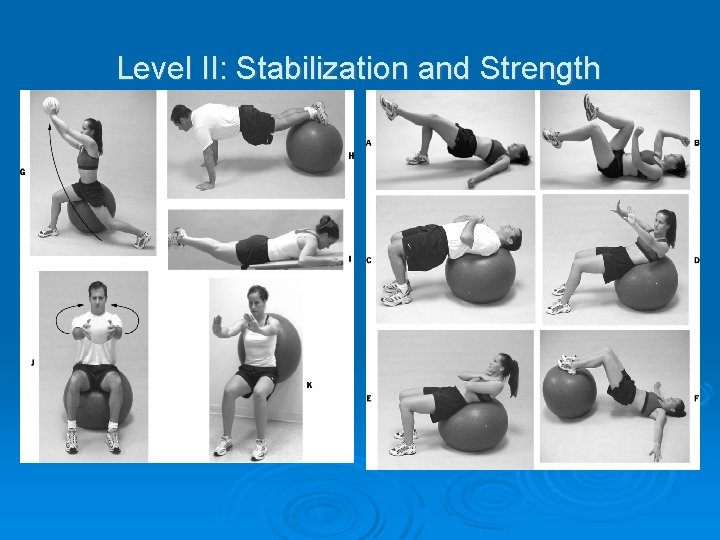 Level II: Stabilization and Strength

G

H

I

J

K

A

B

C

D

E

F