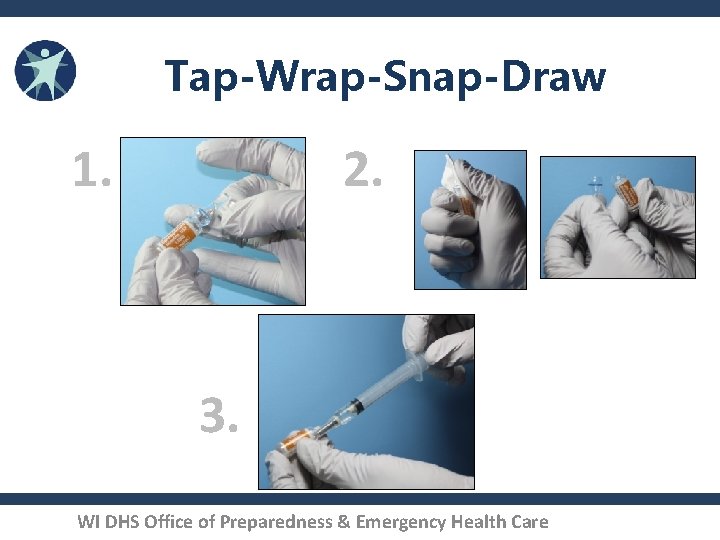 Tap-Wrap-Snap-Draw

1.

2.

3.

WI DHS Office of Preparedness & Emergency Health Care