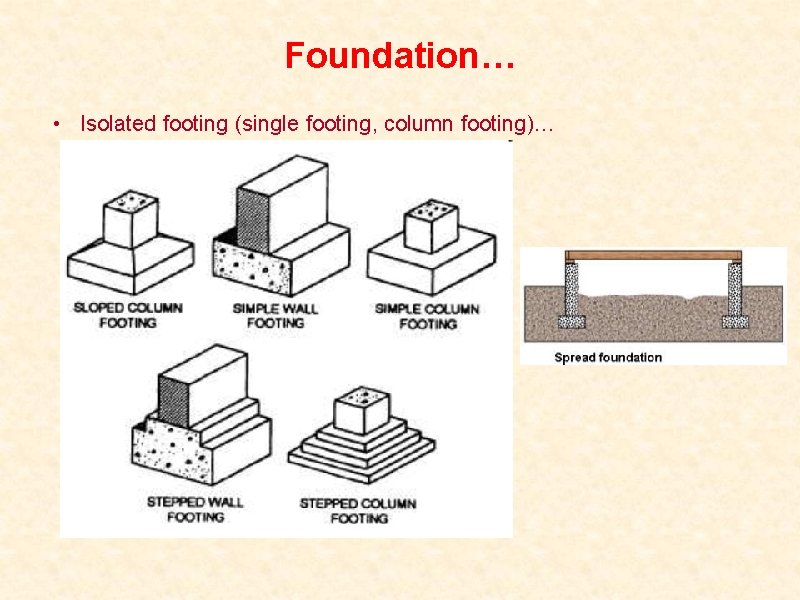 Foundation…

• Isolated footing (single footing, column footing)…

SLOPED COLUMN FOOTING

SIMPLE WALL FOOTING

SIMPLE COLUMN FOOTING

STEPPED WALL FOOTING

STEPPED COLUMN FOOTING

Spread foundation