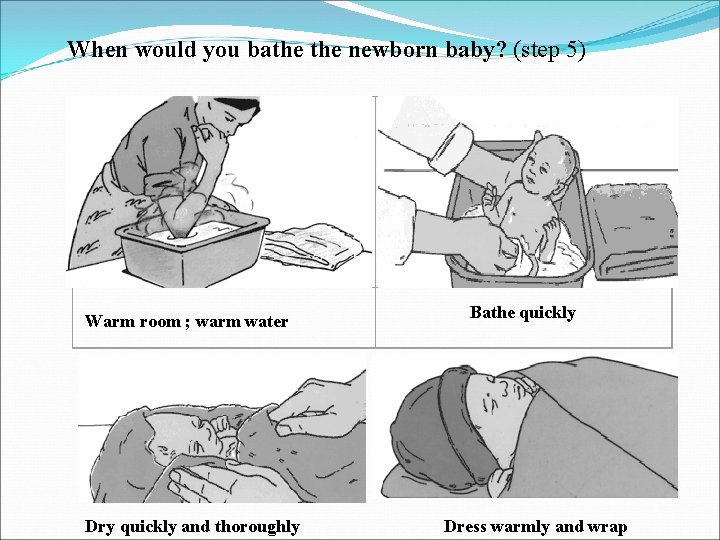 When would you bathe the newborn baby? (step 5)

Warm room ; warm water

Bathe quickly

Dry quickly and thoroughly

Dress warmly and wrap