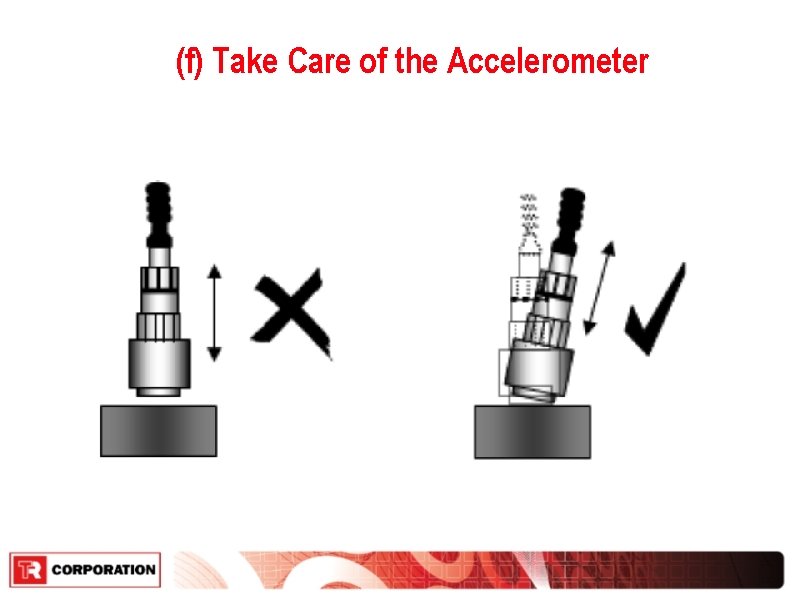 (f) Take Care of the Accelerometer

TR CORPORATION