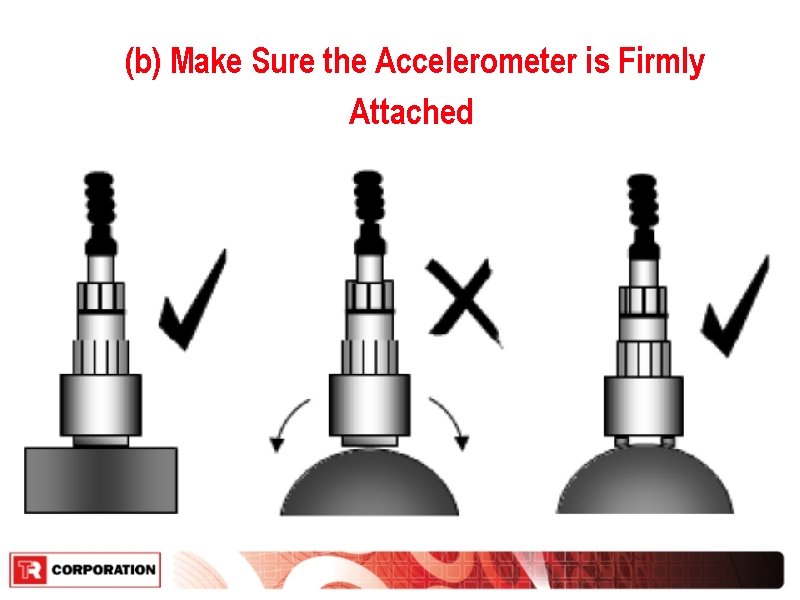 (b) Make Sure the Accelerometer is Firmly Attached

TR CORPORATION