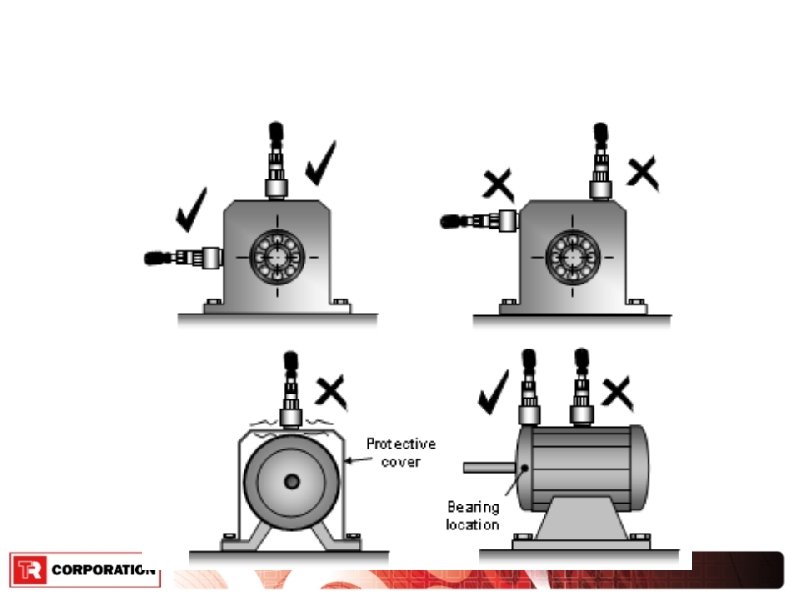 Protective cover

Bearing location

TR CORPORATION