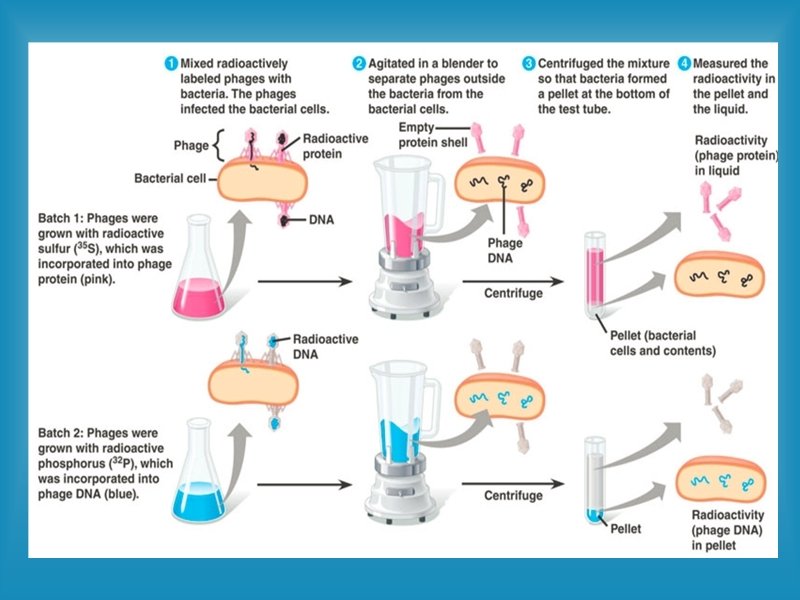 1 Mixed radioactively labeled phages with bacteria. The phages infected the bacterial cells.

2 Agitated in a blender to separate phages outside the bacteria from the bacterial cells.

3 Centrifuged the mixture so that bacteria formed a pellet at the bottom of the test tube.

4 Measured the radioactivity in the pellet and the liquid.

Phage

Radioactive protein

Bacterial cell

DNA

Empty protein shell

Phage DNA

Radioactivity (phage protein) in liquid

Batch 1: Phages were grown with radioactive sulfur ($^{35}S$), which was incorporated into phage protein (pink).

Centrifuge

Pellet (bacterial cells and contents)

Radioactive DNA

Batch 2: Phages were grown with radioactive phosphorus ($^{32}P$), which was incorporated into phage DNA (blue).

Centrifuge

Pellet

Radioactivity (phage DNA) in pellet