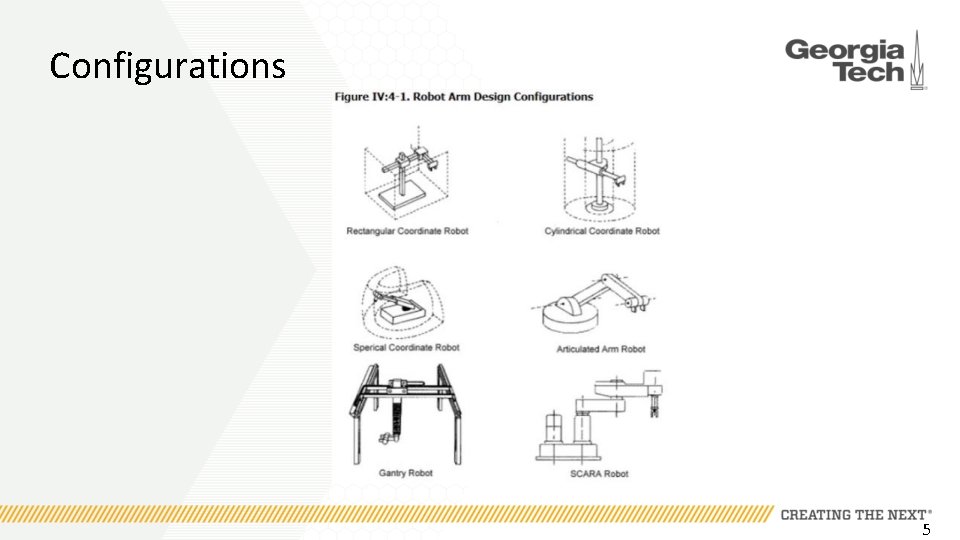 Configurations

Georgia Tech

Figure IV:4-1. Robot Arm Design Configurations

Rectangular Coordinate Robot

Cylindrical Coordinate Robot

Sperical Coordinate Robot

Articulated Arm Robot

Gantry Robot

SCARA Robot

CREATING THE NEXT®

5