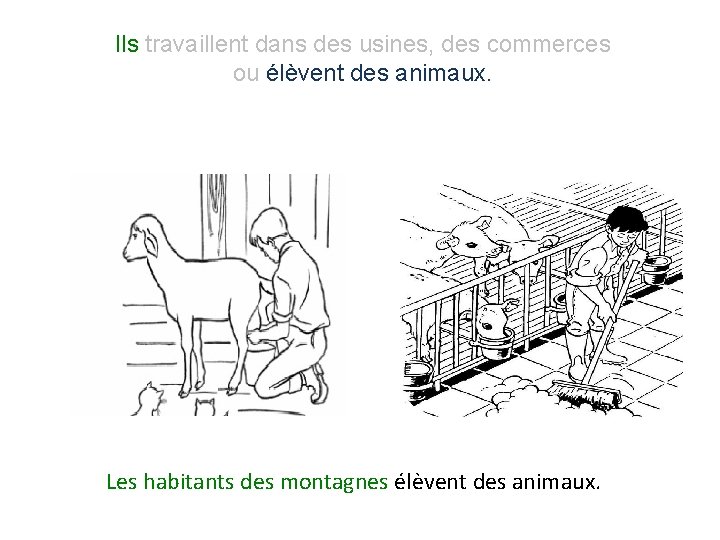 Ils travaillent dans des usines, des commerces ou élèvent des animaux.

Les habitants des montagnes élèvent des animaux.