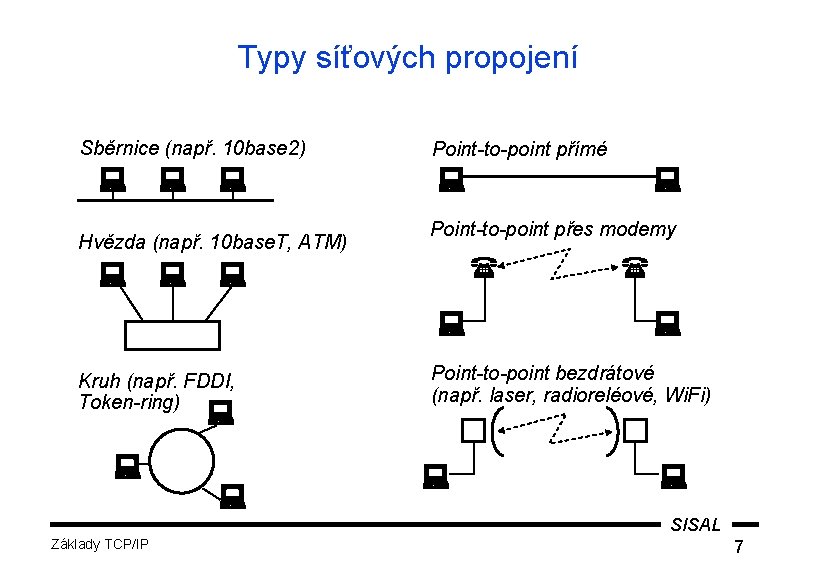 Typy síťových propojení

Sběrnice (např. 10base2)

Hvězda (např. 10baseT, ATM)

Kruh (např. FDDI, Token-ring)

Point-to-point přímé

Point-to-point přes modemy

Point-to-point bezdrátové (např. laser, radioreléové, WiFi)

SISAL

Základy TCP/IP

7