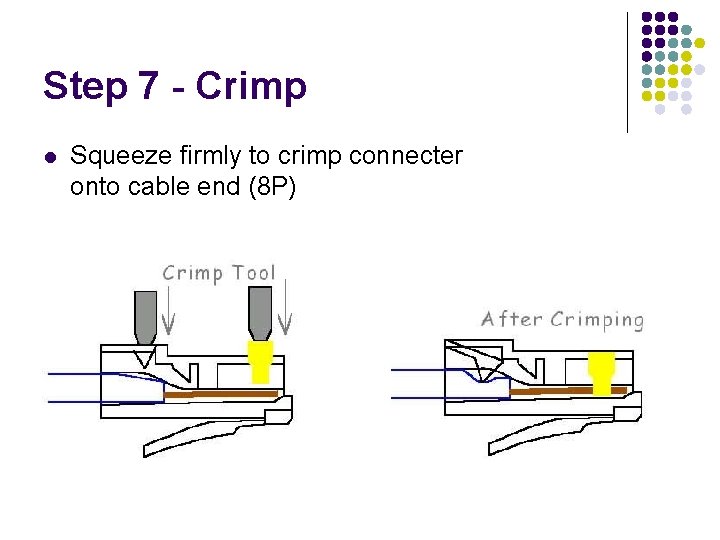 Step 7 - Crimp

Squeeze firmly to crimp connecter onto cable end (8P)

Crimp Tool

After Crimping