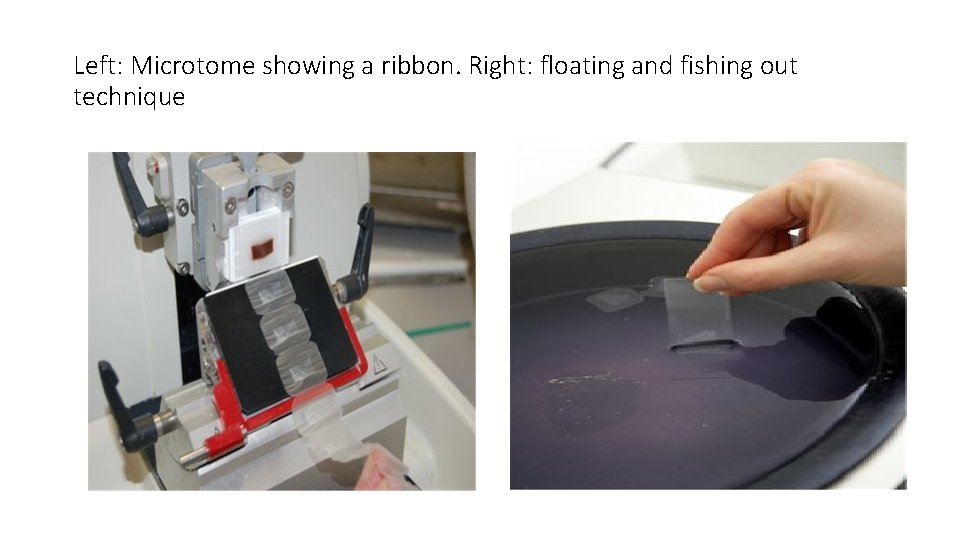 Left: Microtome showing a ribbon. Right: floating and fishing out technique