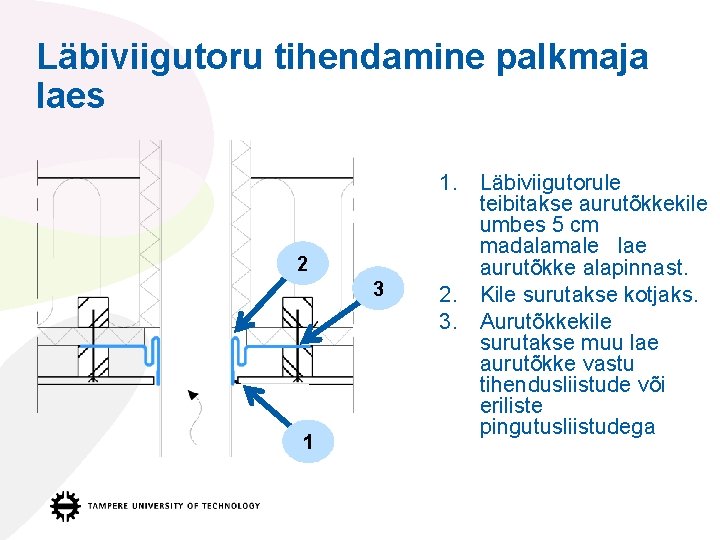 Läbiviigutoru tihendamine palkmaja laes

2

3

1

1. Läbiviigutorule teibitakse aurutõkkekile umbes 5 cm madalamale lae aurutõkke alapinnast.
2. Kile surutakse kotjaks.
3. Aurutõkkekile surutakse muu lae aurutõkke vastu tihendusliistude või eriliste pingutusliistudega

TAMPERE UNIVERSITY OF TECHNOLOGY