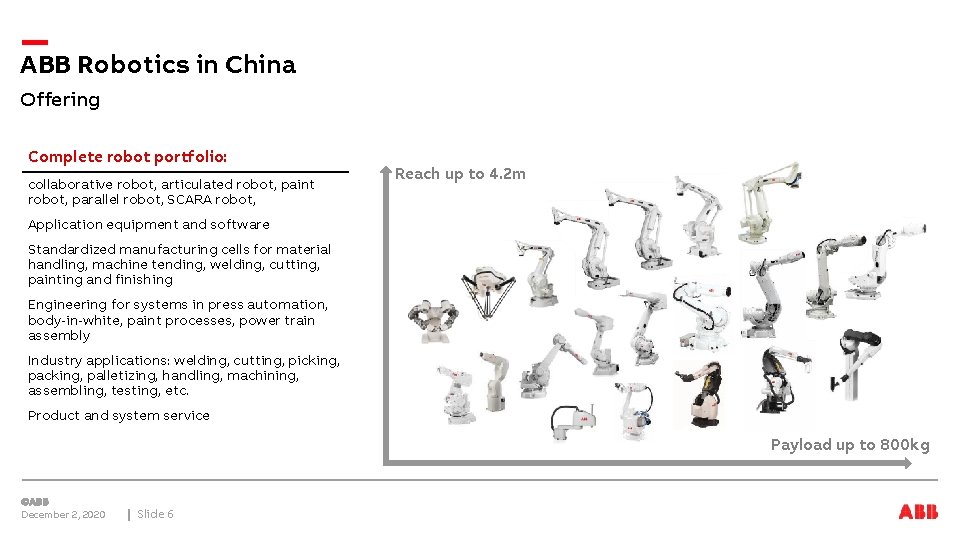 ABB Robotics in China

Offering

Complete robot portfolio:

collaborative robot, articulated robot, paint robot, parallel robot, SCARA robot,

Application equipment and software

Standardized manufacturing cells for material handling, machine tending, welding, cutting, painting and finishing

Engineering for systems in press automation, body-in-white, paint processes, power train assembly

Industry applications: welding, cutting, picking, packing, palletizing, handling, machining, assembling, testing, etc.

Product and system service

Reach up to 4.2m

Payload up to 800kg

©ABB
December 2, 2020 | Slide 6

ABB