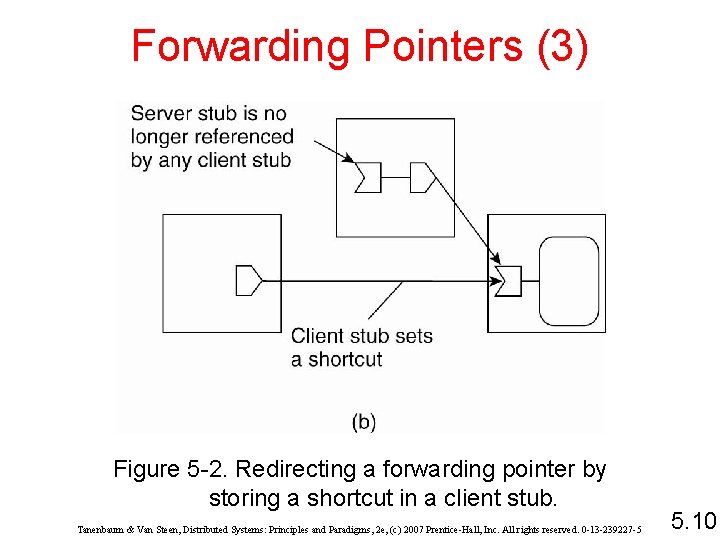 Forwarding Pointers (3)

Server stub is no longer referenced by any client stub

Client stub sets a shortcut

(b)

Figure 5-2. Redirecting a forwarding pointer by storing a shortcut in a client stub.

Tanenbaum & Van Steen, Distributed Systems: Principles and Paradigms, 2e, (c) 2007 Prentice-Hall, Inc. All rights reserved. 0-13-239227-5

5.10