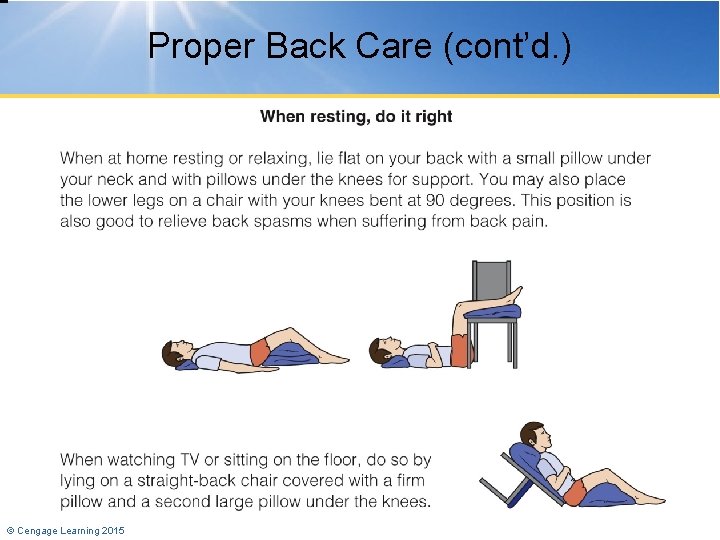 Proper Back Care (cont'd.)

When resting, do it right

When at home resting or relaxing, lie flat on your back with a small pillow under your neck and with pillows under the knees for support. You may also place the lower legs on a chair with your knees bent at 90 degrees. This position is also good to relieve back spasms when suffering from back pain.

When watching TV or sitting on the floor, do so by lying on a straight-back chair covered with a firm pillow and a second large pillow under the knees.

© Cengage Learning 2015