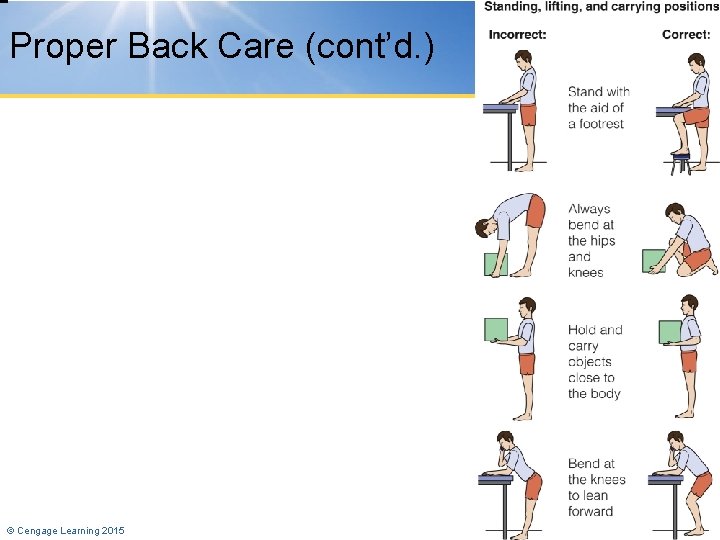 Proper Back Care (cont'd.)

Standing, lifting, and carrying positions

Incorrect:

Correct:

Stand with the aid of a footrest

Always bend at the hips and knees

Hold and carry objects close to the body

Bend at the knees to lean forward

© Cengage Learning 2015