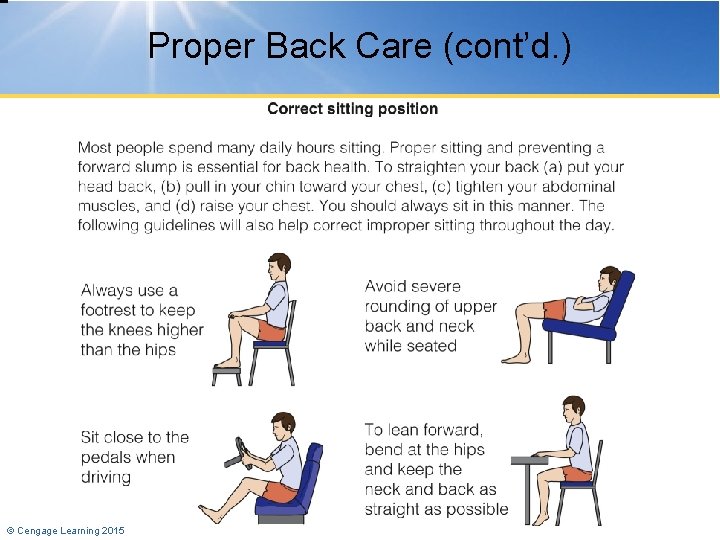 Proper Back Care (cont'd.)

Correct sitting position

Most people spend many daily hours sitting. Proper sitting and preventing a forward slump is essential for back health. To straighten your back (a) put your head back, (b) pull in your chin toward your chest, (c) tighten your abdominal muscles, and (d) raise your chest. You should always sit in this manner. The following guidelines will also help correct improper sitting throughout the day.

Always use a footrest to keep the knees higher than the hips

Avoid severe rounding of upper back and neck while seated

Sit close to the pedals when driving

To lean forward, bend at the hips and keep the neck and back as straight as possible

© Cengage Learning 2015