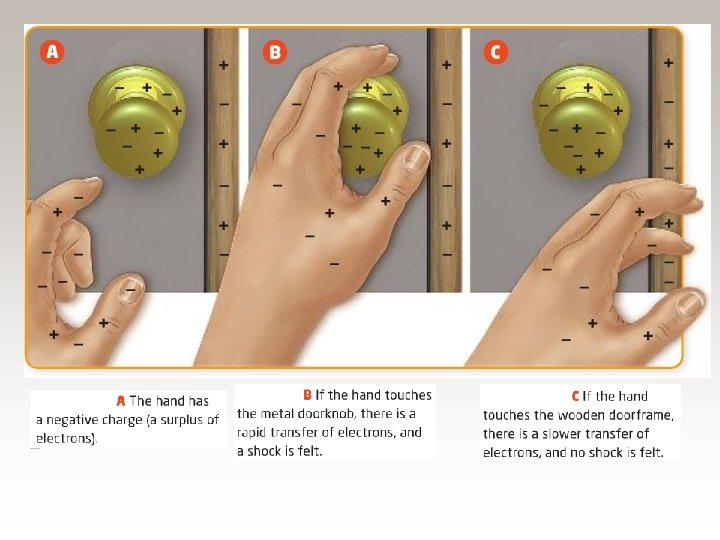 A

B

C

A The hand has a negative charge (a surplus of electrons).

B If the hand touches the metal doorknob, there is a rapid transfer of electrons, and a shock is felt.

C If the hand touches the wooden doorframe, there is a slower transfer of electrons, and no shock is felt.