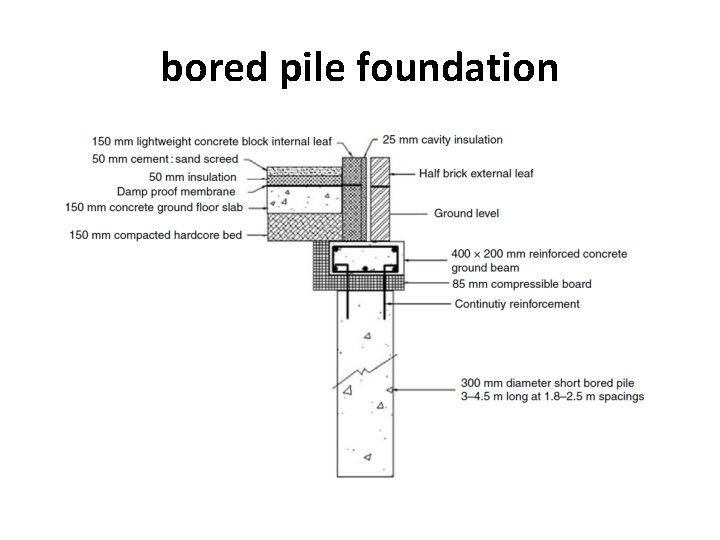 bored pile foundation

150 mm lightweight concrete block internal leaf
50 mm cement : sand screed
50 mm insulation
Damp proof membrane
150 mm concrete ground floor slab
150 mm compacted hardcore bed

25 mm cavity insulation
Half brick external leaf
Ground level
400 × 200 mm reinforced concrete ground beam
85 mm compressible board
Continutiy reinforcement
300 mm diameter short bored pile 3–4.5 m long at 1.8–2.5 m spacings