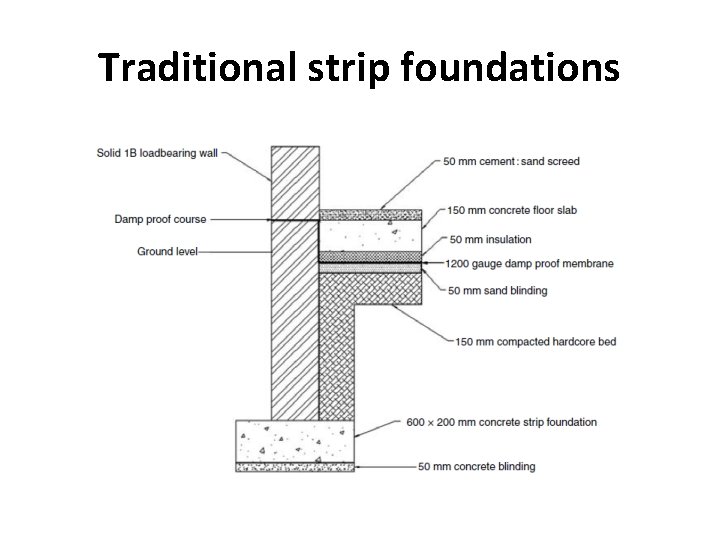 Traditional strip foundations

Solid 1B loadbearing wall

Damp proof course

Ground level

50 mm cement : sand screed

150 mm concrete floor slab

50 mm insulation

1200 gauge damp proof membrane

50 mm sand blinding

150 mm compacted hardcore bed

600 × 200 mm concrete strip foundation

50 mm concrete blinding