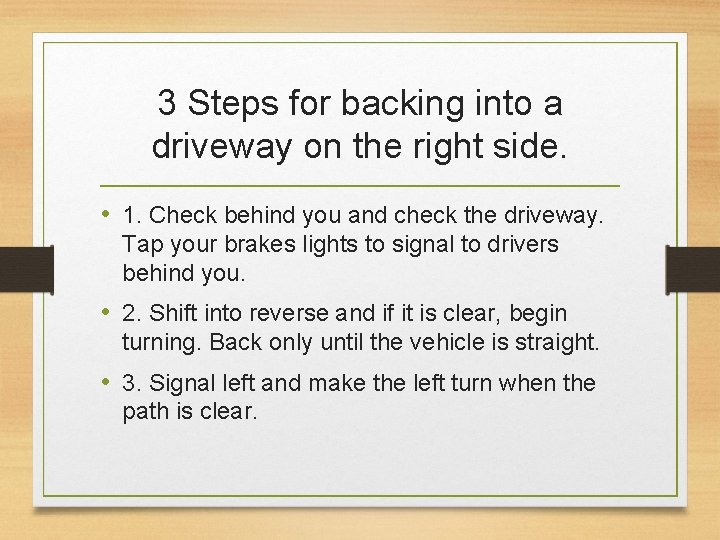 3 Steps for backing into a driveway on the right side.

• 1. Check behind you and check the driveway. Tap your brakes lights to signal to drivers behind you.

• 2. Shift into reverse and if it is clear, begin turning. Back only until the vehicle is straight.

• 3. Signal left and make the left turn when the path is clear.