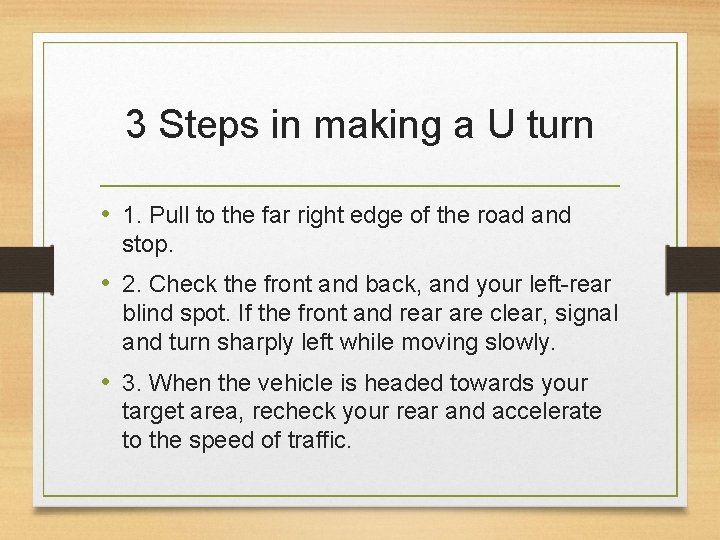 3 Steps in making a U turn

• 1. Pull to the far right edge of the road and stop.

• 2. Check the front and back, and your left-rear blind spot. If the front and rear are clear, signal and turn sharply left while moving slowly.

• 3. When the vehicle is headed towards your target area, recheck your rear and accelerate to the speed of traffic.