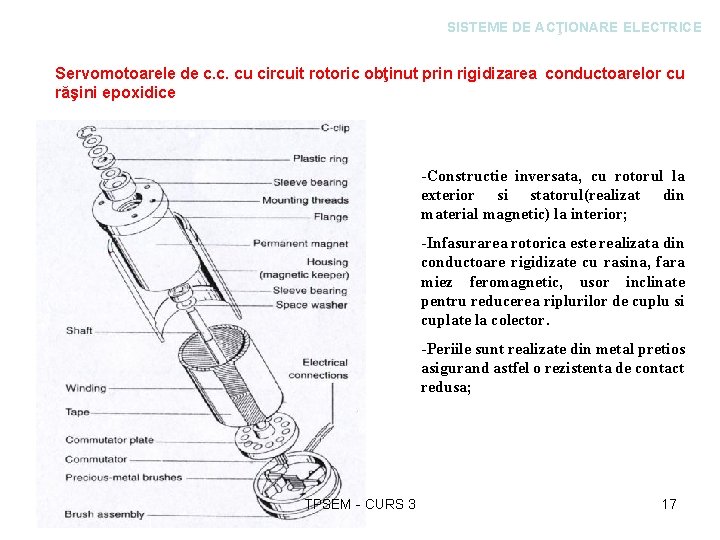 SISTEME DE ACŢIONARE ELECTRICE

Servomotoarele de c.c. cu circuit rotoric obţinut prin rigidizarea conductoarelor cu răşini epoxidice

C-clip
Plastic ring
Sleeve bearing
Mounting threads
Flange
Permanent magnet
Housing (magnetic keeper)
Sleeve bearing
Space washer
Shaft
Electrical connections
Winding
Tape
Commutator plate
Commutator
Precious-metal brushes
Brush assembly

-Constructie inversata, cu rotorul la exterior si statorul(realizat din material magnetic) la interior;

-Infasurarea rotorica este realizata din conductoare rigidizate cu rasina, fara miez feromagnetic, usor inclinate pentru reducerea riplurilor de cuplu si cuplate la colector.

-Periile sunt realizate din metal pretios asigurand astfel o rezistenta de contact redusa;

TPSEM - CURS 3

17