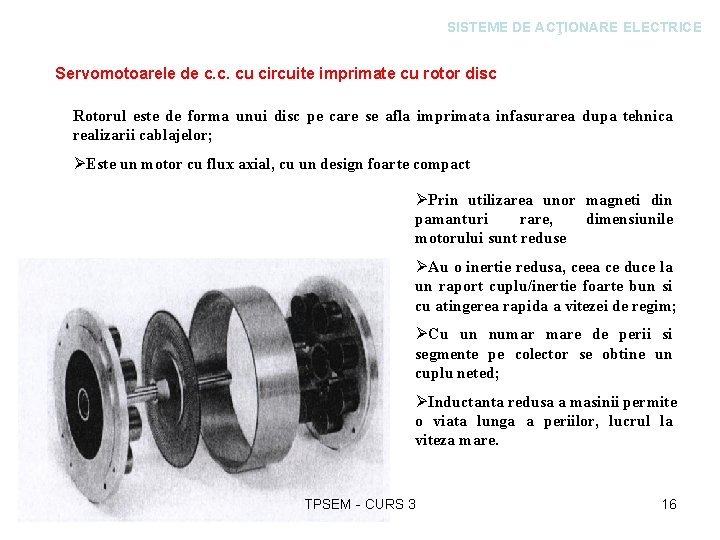 SISTEME DE ACŢIONARE ELECTRICE

Servomotoarele de c.c. cu circuite imprimate cu rotor disc

Rotorul este de forma unui disc pe care se afla imprimata infasurarea dupa tehnica realizarii cablajelor;

➢Este un motor cu flux axial, cu un design foarte compact

➢Prin utilizarea unor magneti din pamanturi rare, dimensiunile motorului sunt reduse

➢Au o inertie redusa, ceea ce duce la un raport cuplu/inertie foarte bun si cu atingerea rapida a vitezei de regim;

➢Cu un numar mare de perii si segmente pe colector se obtine un cuplu neted;

➢Inductanta redusa a masinii permite o viata lunga a periilor, lucrul la viteza mare.

TPSEM - CURS 3

16