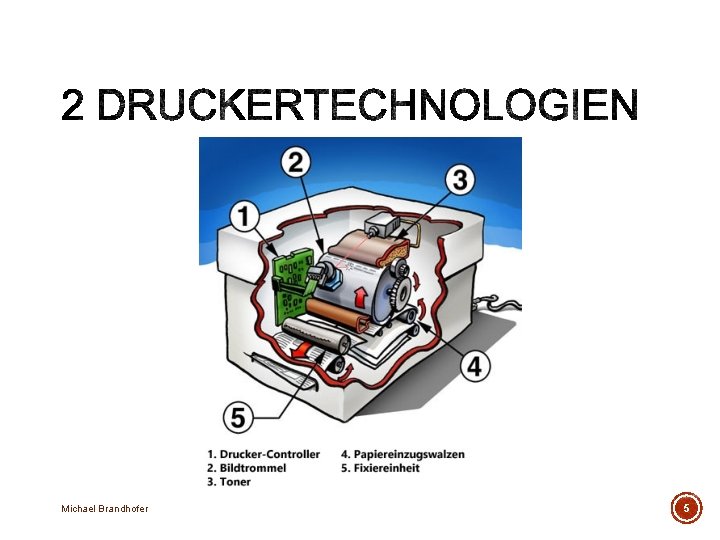 2 DRUCKERTECHNOLOGIEN

2

3

1

4

5

1. Drucker-Controller
2. Bildtrommel
3. Toner

4. Papiereinzugswalzen
5. Fixiereinheit

Michael Brandhofer

5