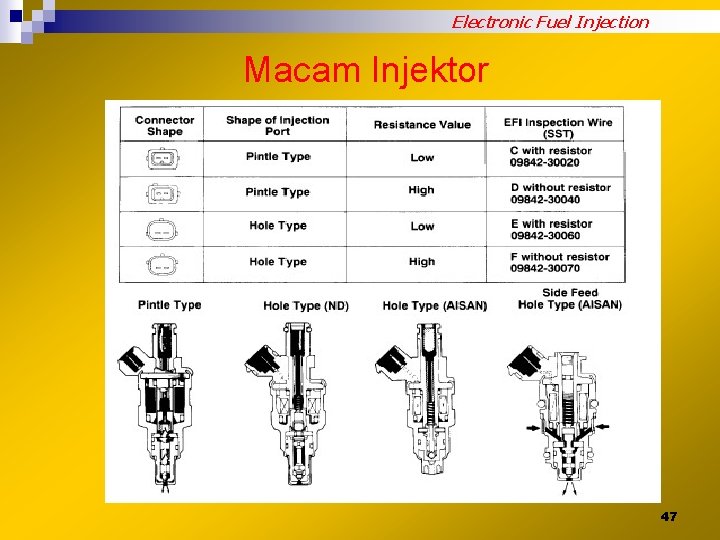 Electronic Fuel Injection

Macam Injektor

| Connector Shape | Shape of Injection Port | Resistance Value | EFI Inspection Wire (SST) |
|---|---|---|---|
| | Pintle Type | Low | C with resistor 09842-30020 |
| | Pintle Type | High | D without resistor 09842-30040 |
| | Hole Type | Low | E with resistor 09842-30060 |
| | Hole Type | High | F without resistor 09842-30070 |

Pintle Type

Hole Type (ND)

Hole Type (AISAN)

Side Feed Hole Type (AISAN)

47