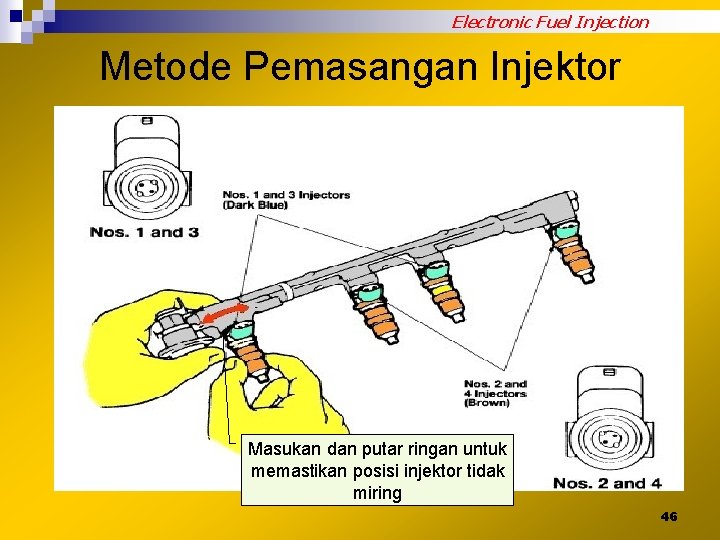 Electronic Fuel Injection

Metode Pemasangan Injektor

Nos. 1 and 3

Nos. 1 and 3 Injectors (Dark Blue)

Nos. 2 and 4 Injectors (Brown)

Nos. 2 and 4

Masukan dan putar ringan untuk memastikan posisi injektor tidak miring

46