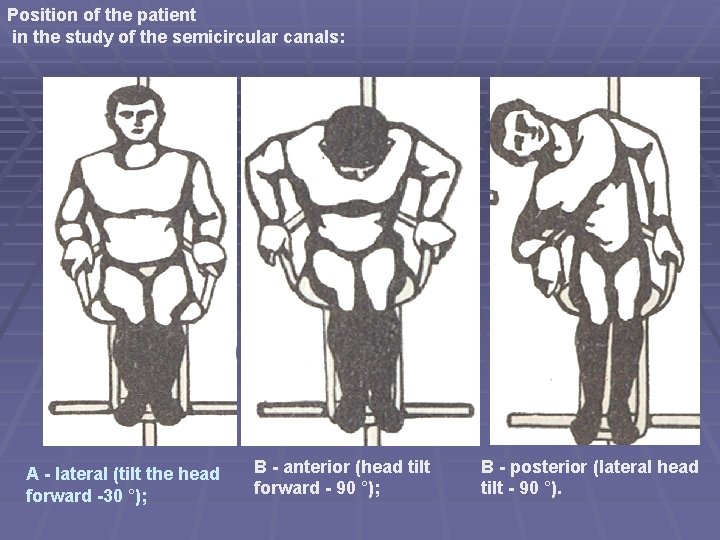 Position of the patient
in the study of the semicircular canals:

A - lateral (tilt the head forward -30 °);

B - anterior (head tilt forward - 90 °);

B - posterior (lateral head tilt - 90 °).