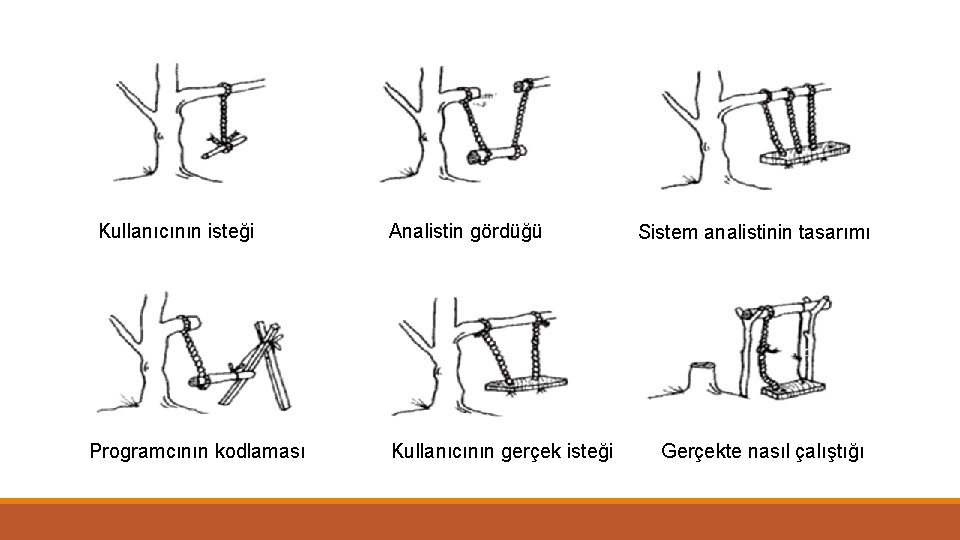 Kullanıcının isteği

Analistin gördüğü

Sistem analistinin tasarımı

Programcının kodlaması

Kullanıcının gerçek isteği

Gerçekte nasıl çalıştığı