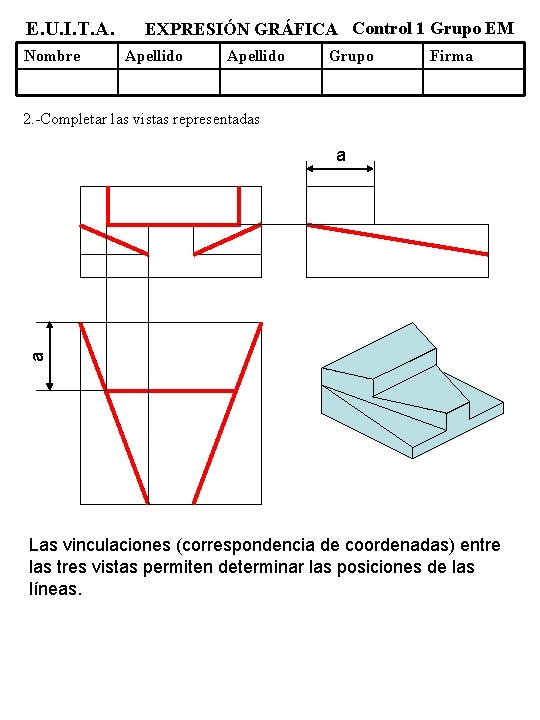 E.U.I.T.A. EXPRESIÓN GRÁFICA Control 1 Grupo EM

| Nombre | Apellido | Apellido | Grupo | Firma |
|---|---|---|---|---|
| | | | | |

2.-Completar las vistas representadas

a

a

Las vinculaciones (correspondencia de coordenadas) entre las tres vistas permiten determinar las posiciones de las líneas.