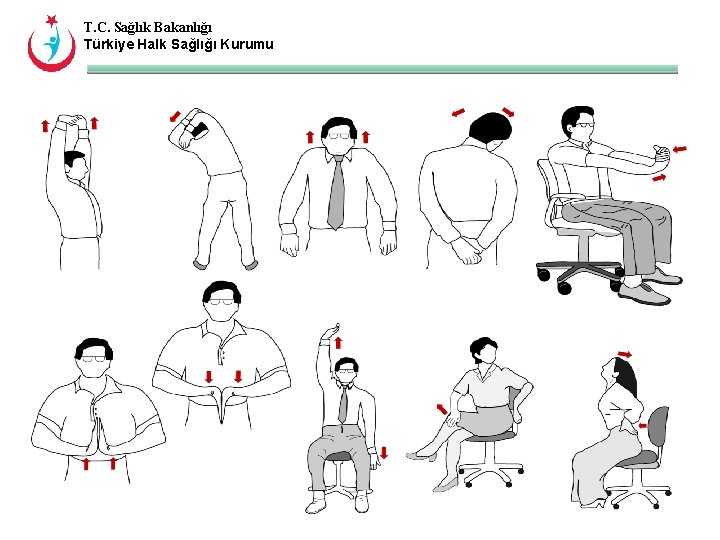 T.C. Sağlık Bakanlığı
Türkiye Halk Sağlığı Kurumu