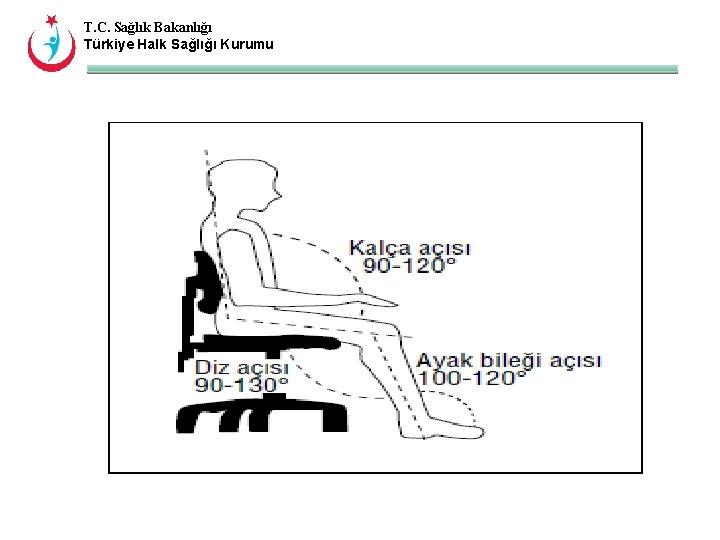 T.C. Sağlık Bakanlığı
Türkiye Halk Sağlığı Kurumu

Kalça açısı
90-120°

Diz açısı
90-130°

Ayak bileği açısı
100-120°