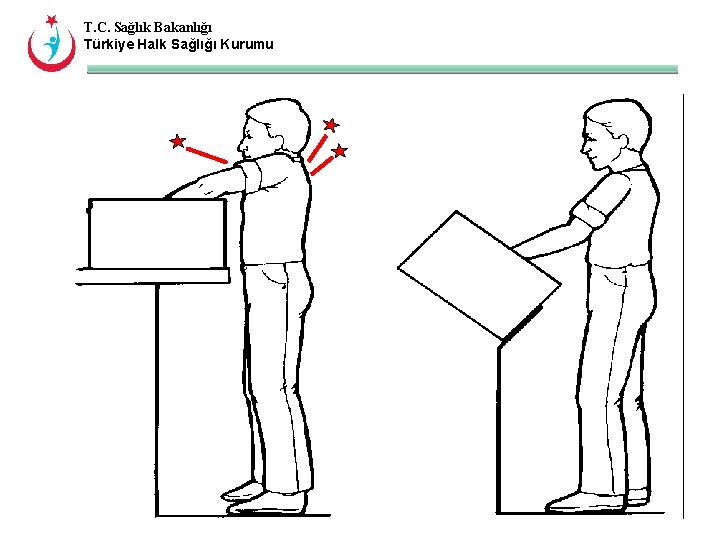 T.C. Sağlık Bakanlığı
Türkiye Halk Sağlığı Kurumu