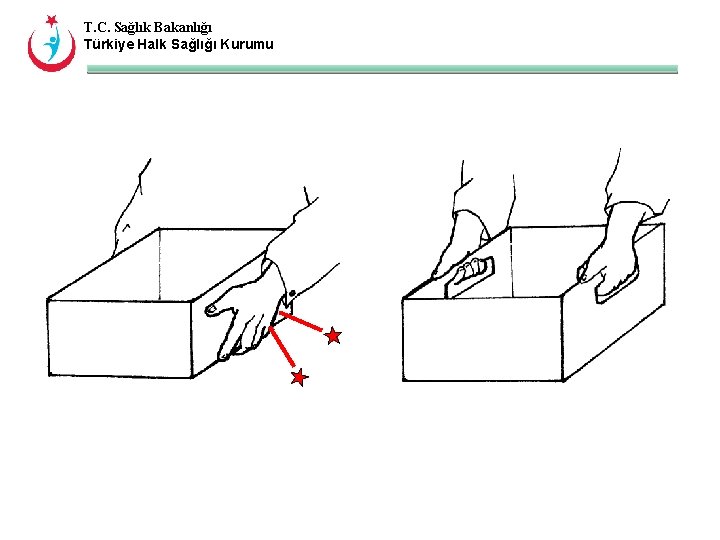 T.C. Sağlık Bakanlığı
Türkiye Halk Sağlığı Kurumu