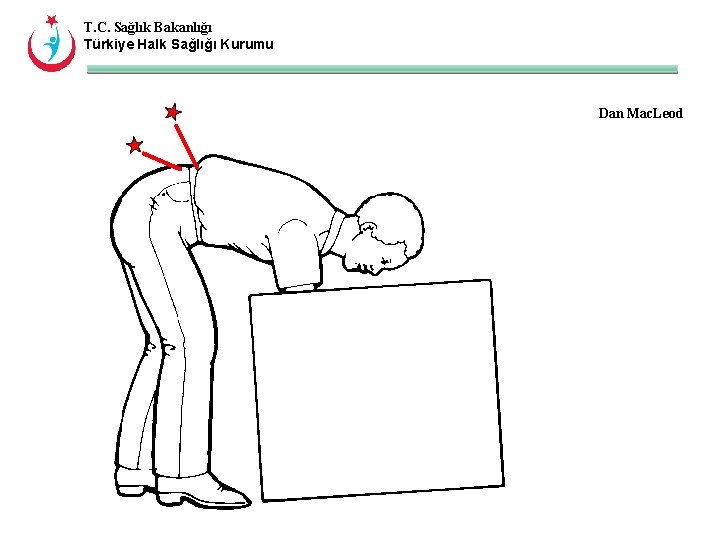 T.C. Sağlık Bakanlığı
Türkiye Halk Sağlığı Kurumu

Dan MacLeod