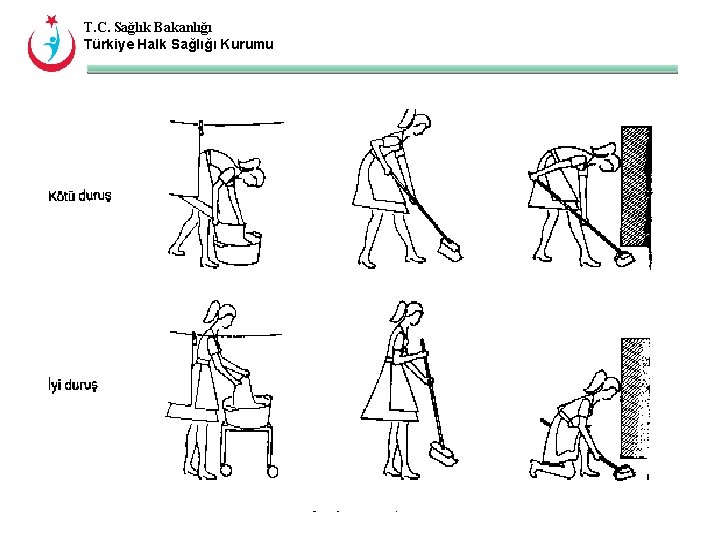 T.C. Sağlık Bakanlığı
Türkiye Halk Sağlığı Kurumu

Kötü duruş

İyi duruş