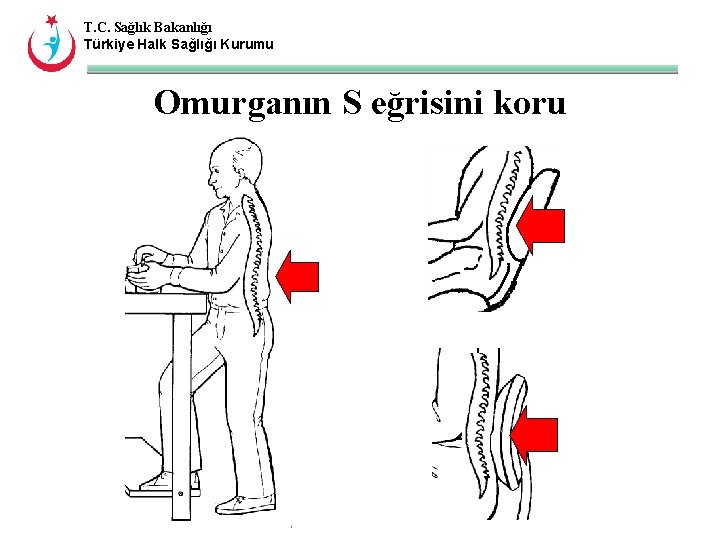 T.C. Sağlık Bakanlığı
Türkiye Halk Sağlığı Kurumu

Omurganın S eğrisini koru